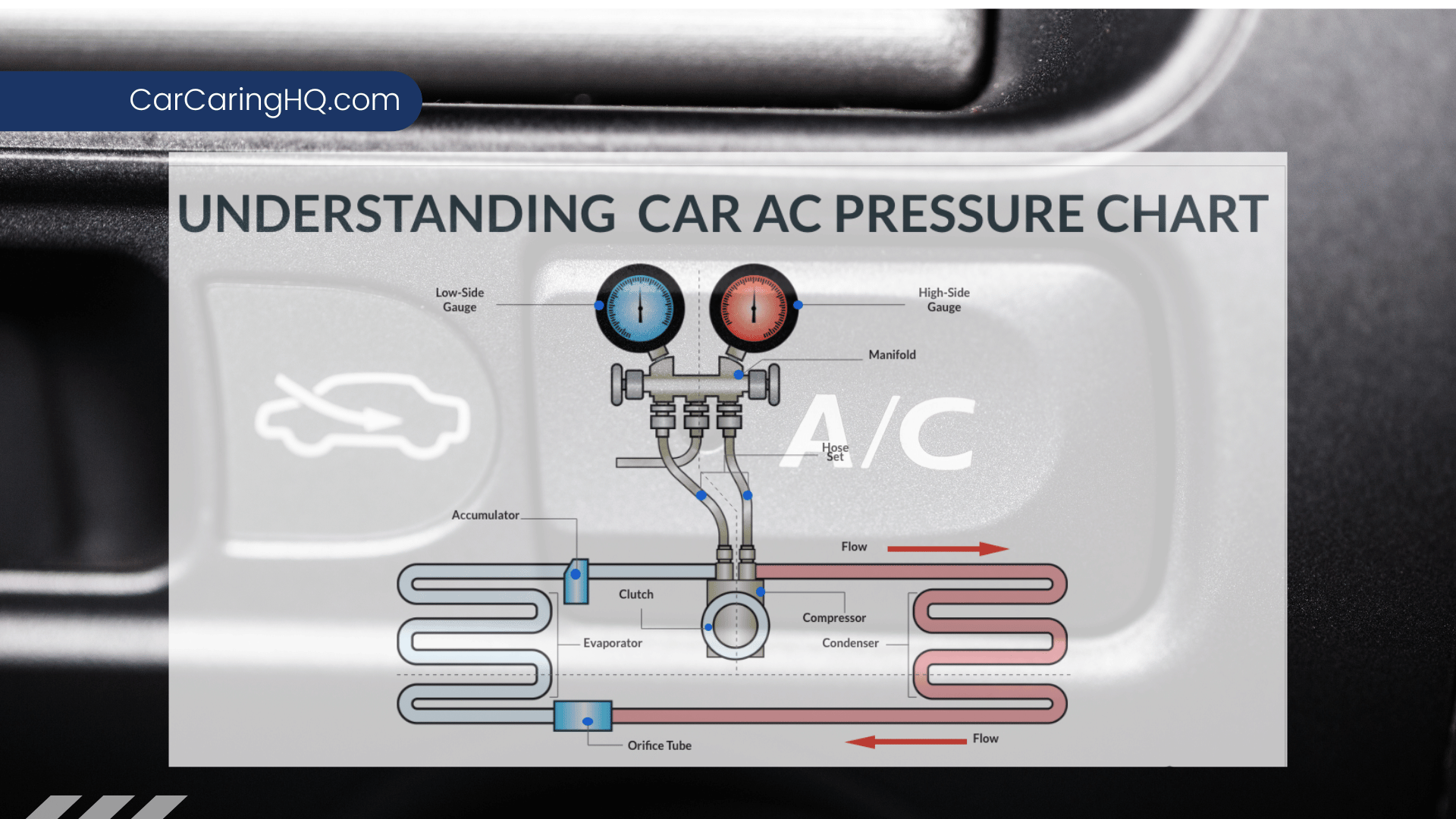 CarCaringHQ.com

UNDERSTANDING CAR AC PRESSURE CHART

Low-Side Gauge

High-Side Gauge

Manifold

A/C

Hose Set

Accumulator

Flow

Clutch

Compressor

Evaporator

Condenser

Orifice Tube

Flow